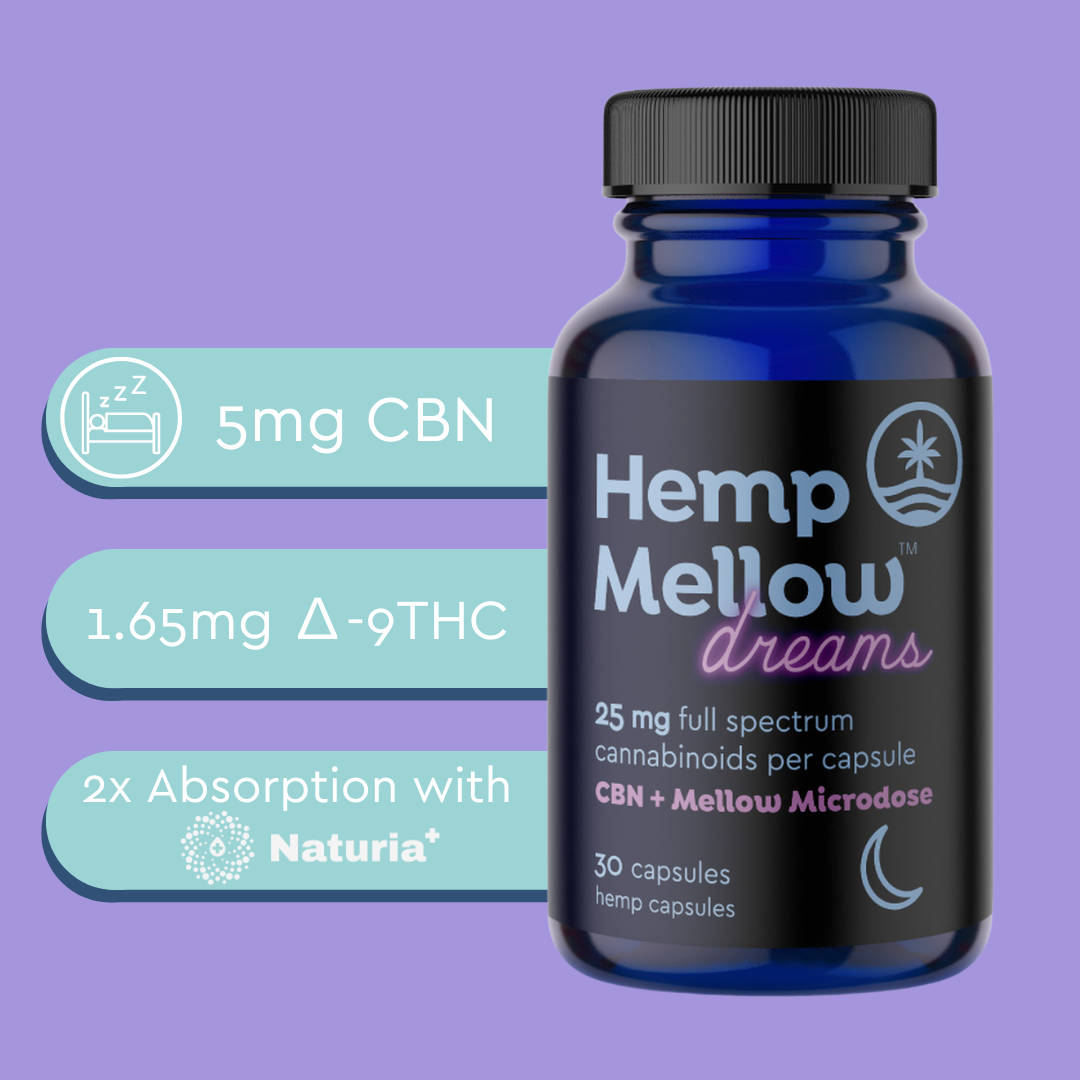 zzZ

5mg CBN

1.65mg Δ-9THC

2x Absorption with
Naturia+

Hemp
Mellow™
dreams

25 mg full spectrum cannabinoids per capsule
CBN + Mellow Microdose

30 capsules
hemp capsules