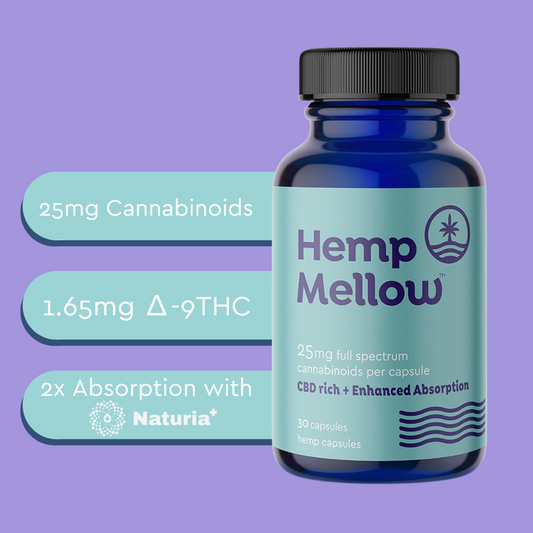 25mg Cannabinoids

1.65mg Δ-9THC

2x Absorption with Naturia+

Hemp Mellow™

25mg full spectrum cannabinoids per capsule

CBD rich + Enhanced Absorption

30 capsules
hemp capsules