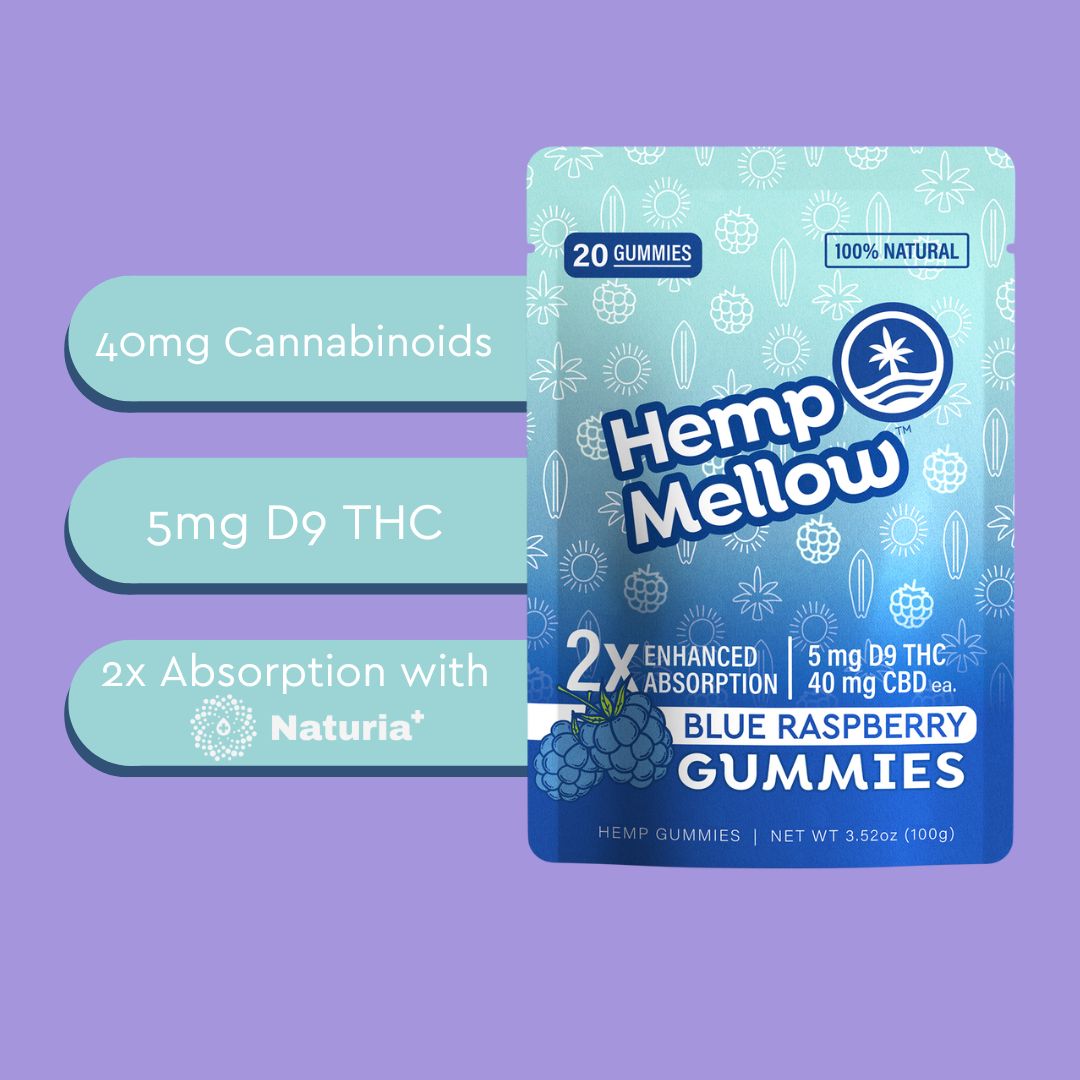 40mg Cannabinoids

5mg D9 THC

2x Absorption with Naturia⁺

20 GUMMIES

100% NATURAL

Hemp Mellow™

2x ENHANCED ABSORPTION | 5 mg D9 THC 40 mg CBD ea.

BLUE RASPBERRY GUMMIES

HEMP GUMMIES | NET WT 3.52oz (100g)